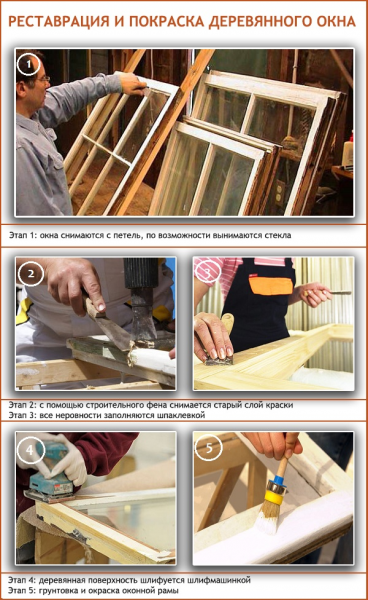 РЕСТАВРАЦИЯ И ПОКРАСКА ДЕРЕВЯННОГО ОКНА

1

Этап 1: окна снимаются с петель, по возможности вынимаются стекла

2

3

Этап 2: с помощью строительного фена снимается старый слой краски
Этап 3: все неровности заполняются шпаклевкой

4

5

Этап 4: деревянная поверхность шлифуется шлифмашинкой
Этап 5: грунтовка и окраска оконной рамы